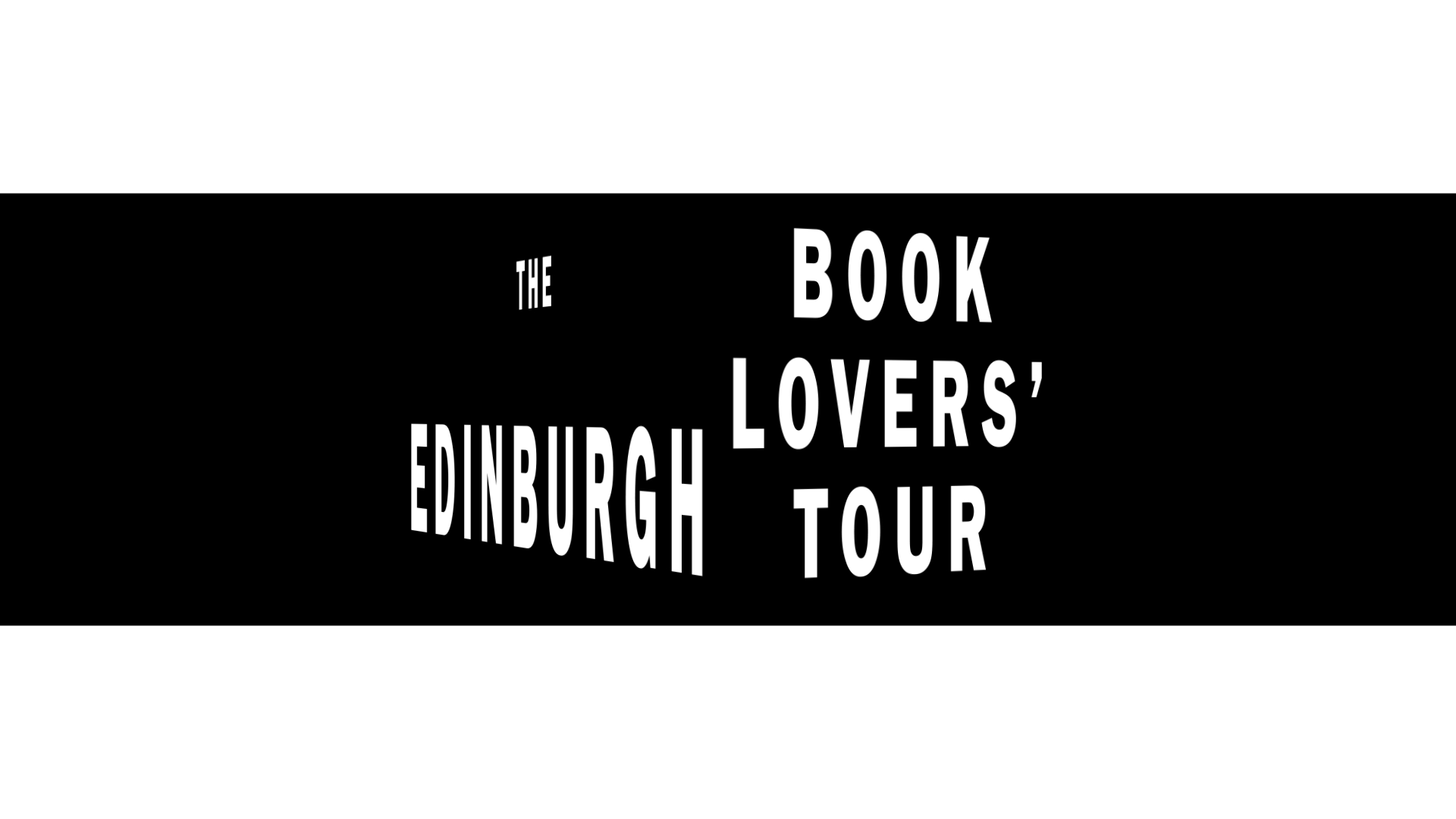 THE
EDINBURGH
BOOK
LOVERS'
TOUR